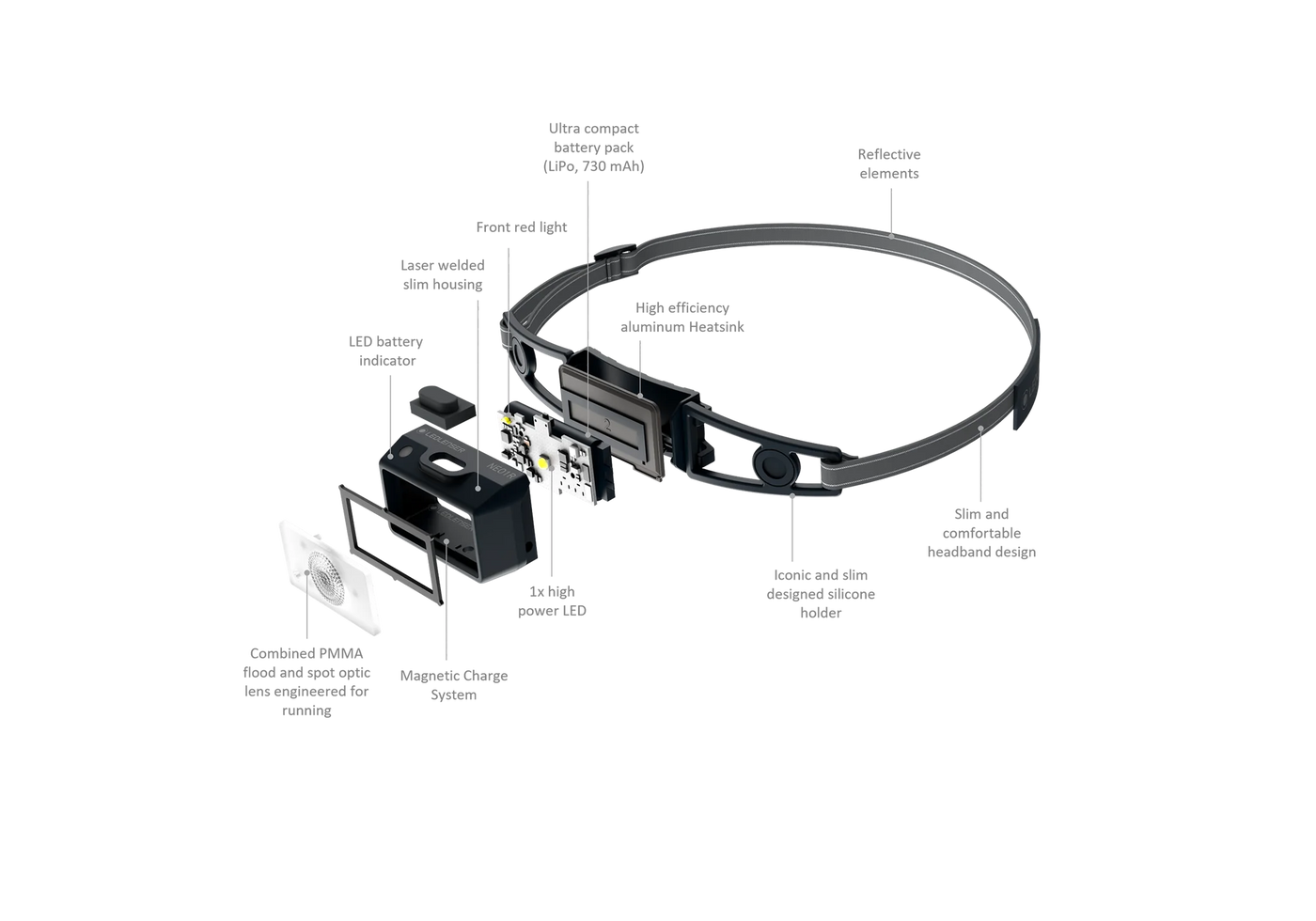 Ultra compact battery pack (LiPo, 730 mAh)

Reflective elements

Front red light

Laser welded slim housing

High efficiency aluminum Heatsink

LED battery indicator

LEDLENSER

NEO1R

Slim and comfortable headband design

Iconic and slim designed silicone holder

1x high power LED

Combined PMMA flood and spot optic lens engineered for running

Magnetic Charge System